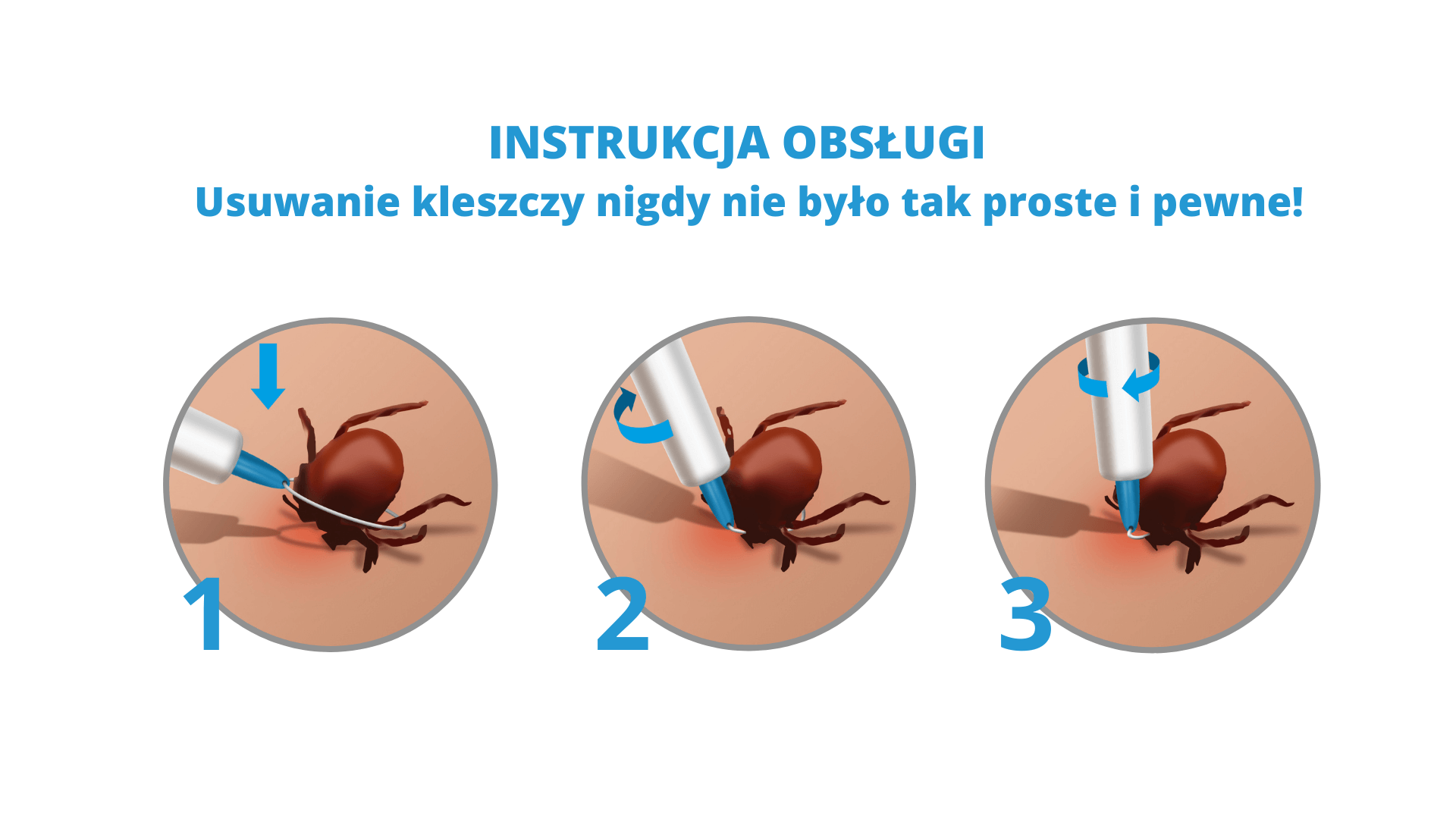 INSTRUKCJA OBSŁUGI
Usuwanie kleszczy nigdy nie było tak proste i pewne!

1

2

3