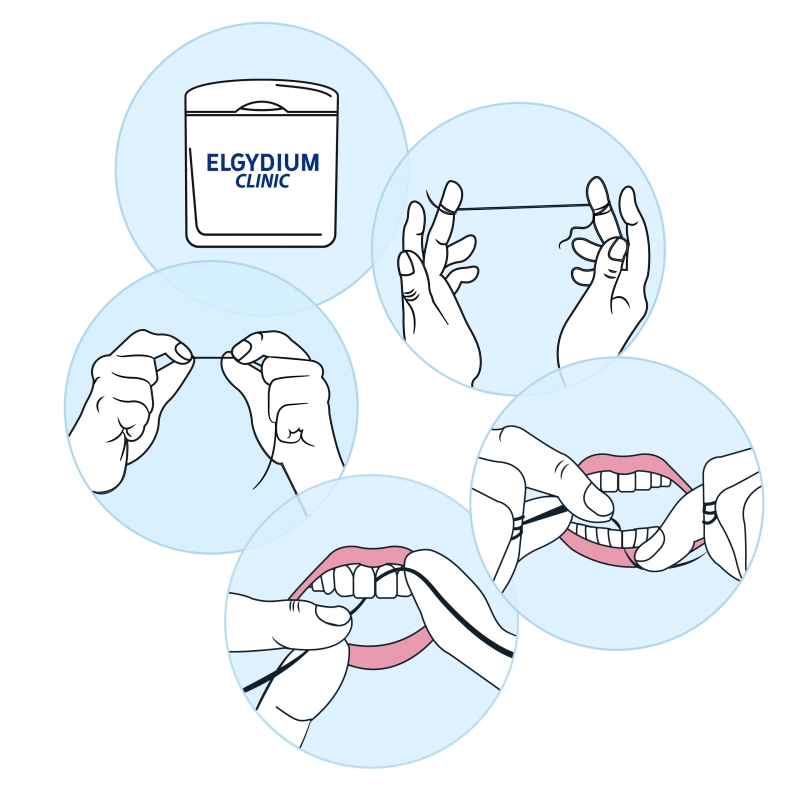 ELGYDIUM
CLINIC