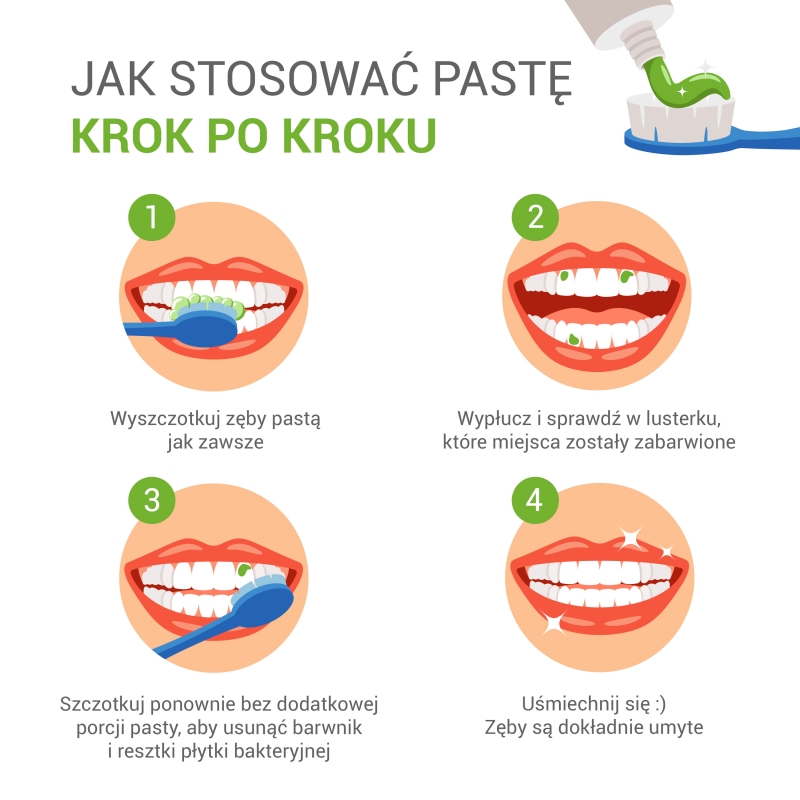 JAK STOSOWAĆ PASTĘ
KROK PO KROKU

1
Wyszczotkuj zęby pastą jak zawsze

2
Wypłucz i sprawdź w lusterku, które miejsca zostały zabarwione

3
Szczotkuj ponownie bez dodatkowej porcji pasty, aby usunąć barwnik i resztki płytki bakteryjnej

4
Uśmiechnij się :)
Zęby są dokładnie umyte