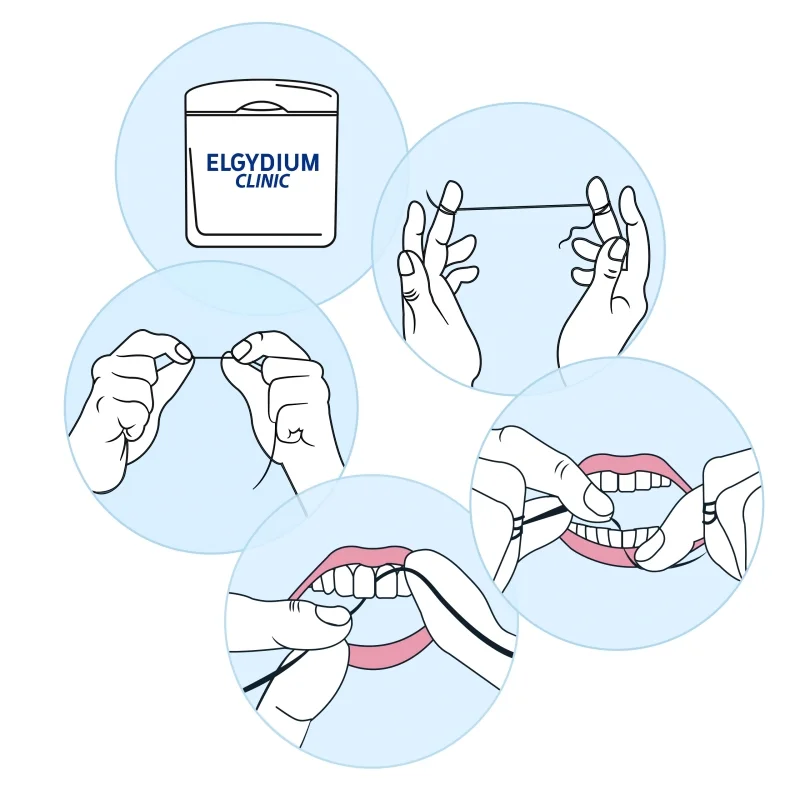 ELGYDIUM
CLINIC