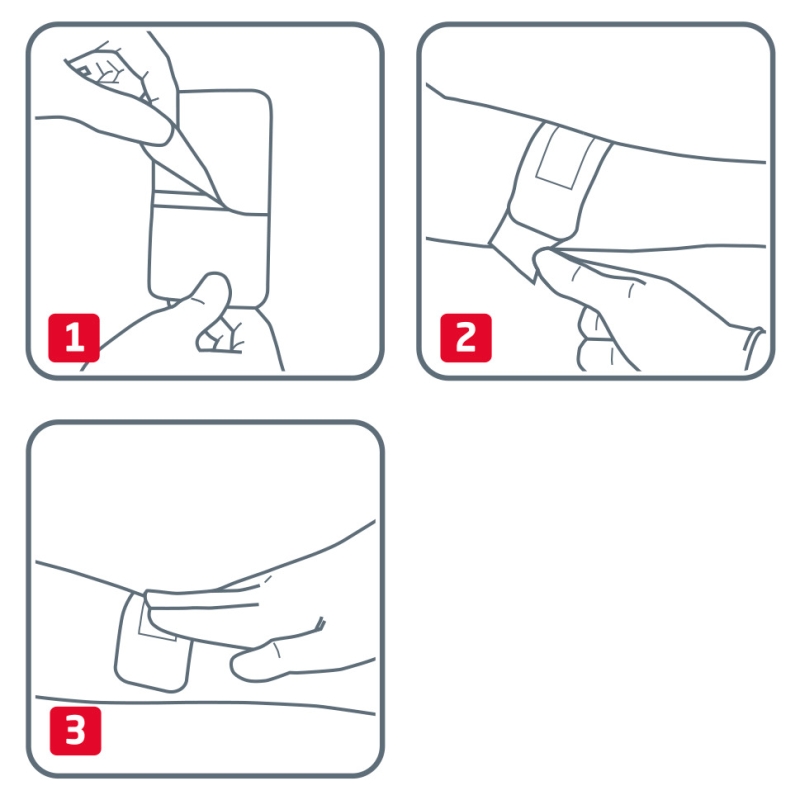 1

2

3